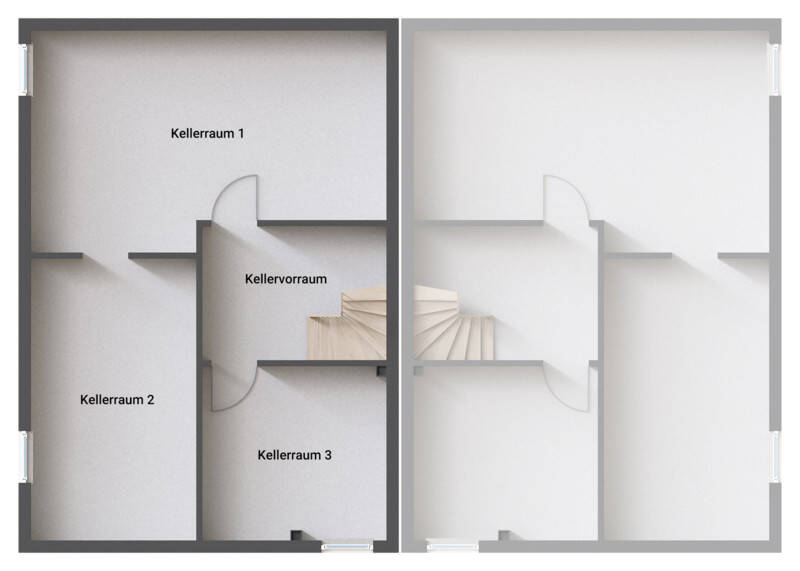 Kellerraum 1

Kellervorraum

Kellerraum 2

Kellerraum 3