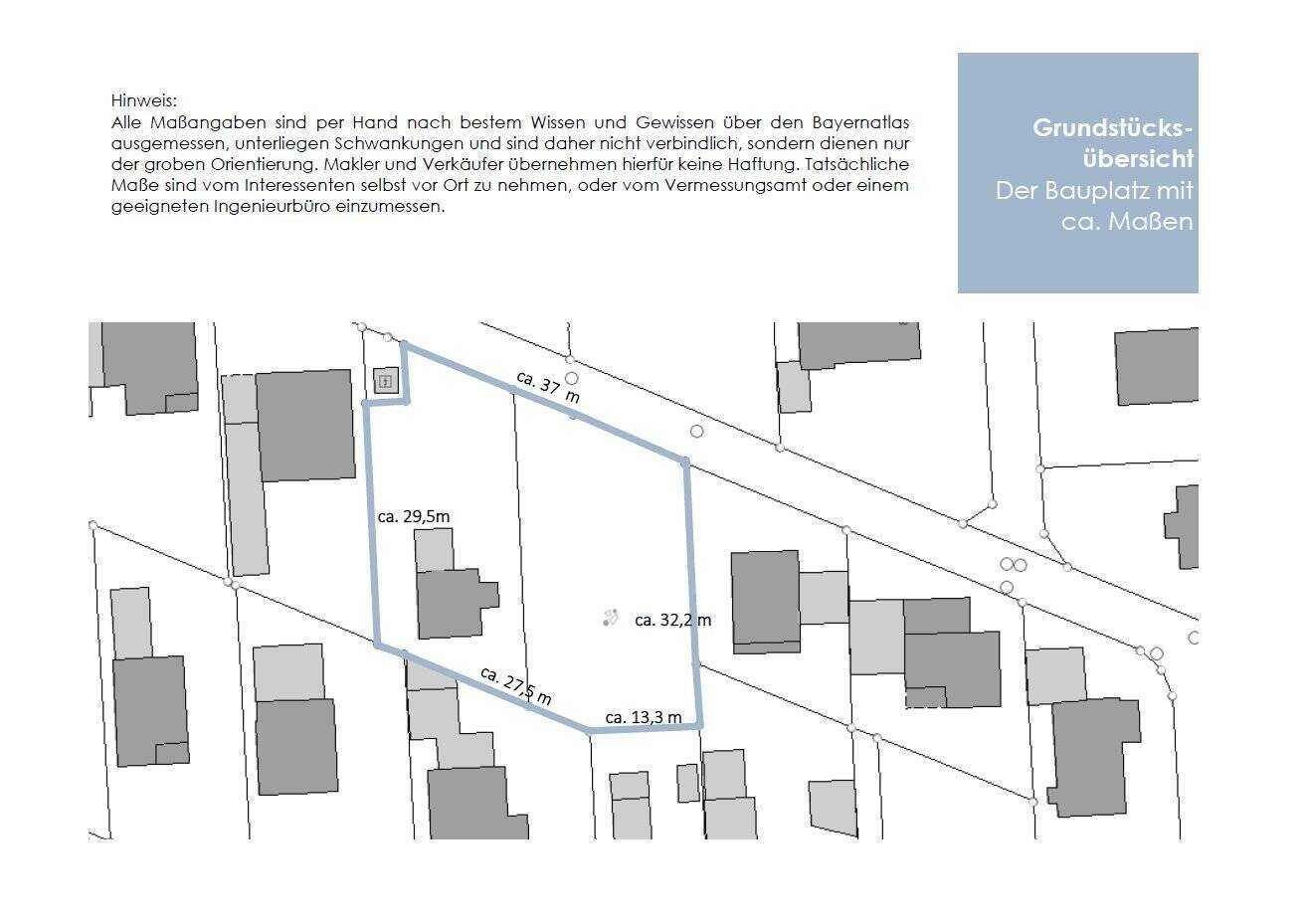 Hinweis:
Alle Maßangaben sind per Hand nach bestem Wissen und Gewissen über den Bayernatlas ausgemessen, unterliegen Schwankungen und sind daher nicht verbindlich, sondern dienen nur der groben Orientierung. Makler und Verkäufer übernehmen hierfür keine Haftung. Tatsächliche Maße sind vom Interessenten selbst vor Ort zu nehmen, oder vom Vermessungsamt oder einem geeigneten Ingenieurbüro einzumessen.

Grundstücksübersicht
Der Bauplatz mit ca. Maßen

ca. 37 m

ca. 29,5m

ca. 32,2 m

ca. 27,5 m

ca. 13,3 m