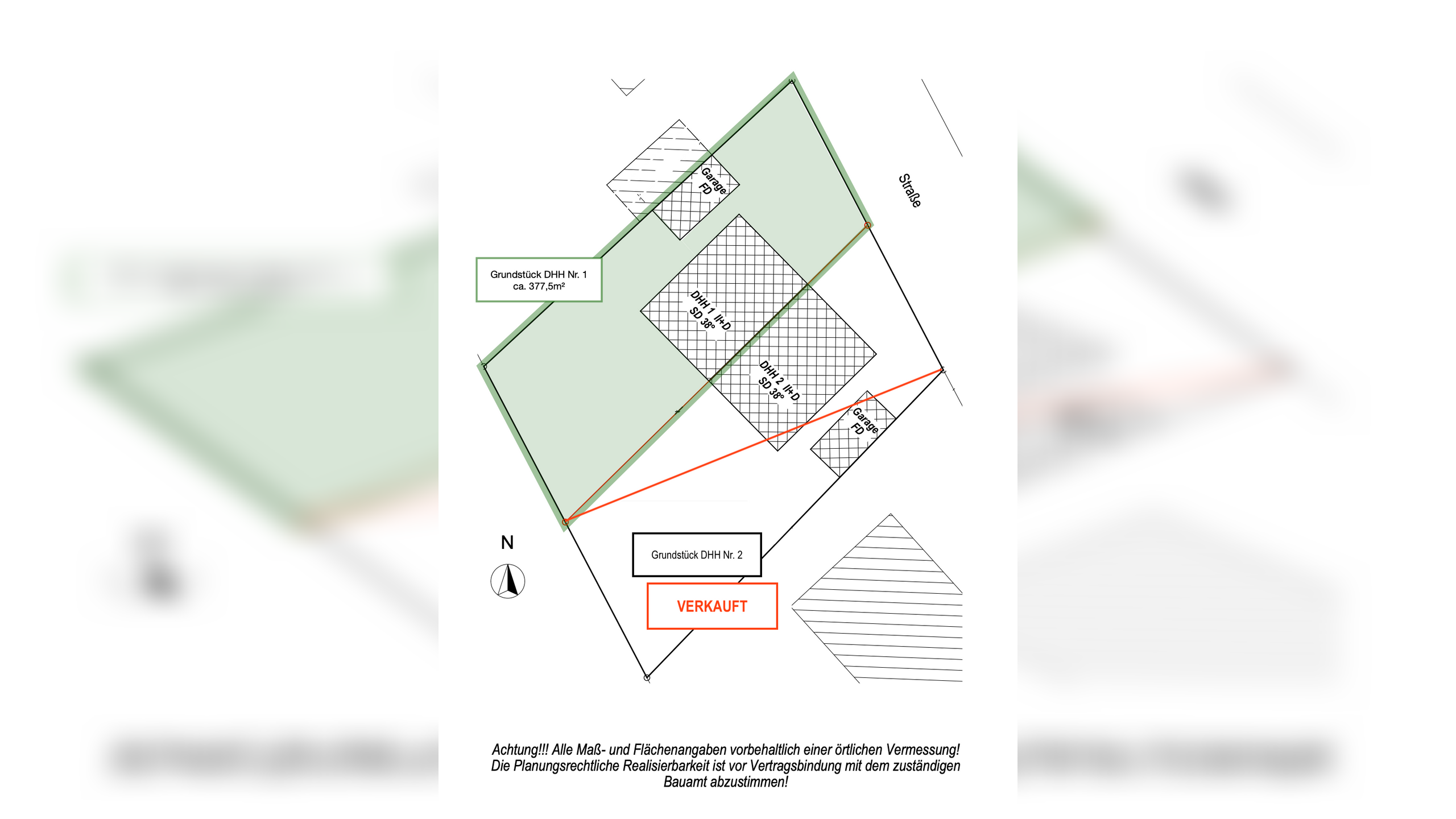 Garage
FD

Straße

Grundstück DHH Nr. 1
ca. 377,5m²

DHH 1 II+D
SD 38°

DHH 2 II+D
SD 38°

Garage
FD

N

Grundstück DHH Nr. 2

VERKAUFT

Achtung!!! Alle Maß- und Flächenangaben vorbehaltlich einer örtlichen Vermessung!
Die Planungsrechtliche Realisierbarkeit ist vor Vertragsbindung mit dem zuständigen Bauamt abzustimmen!