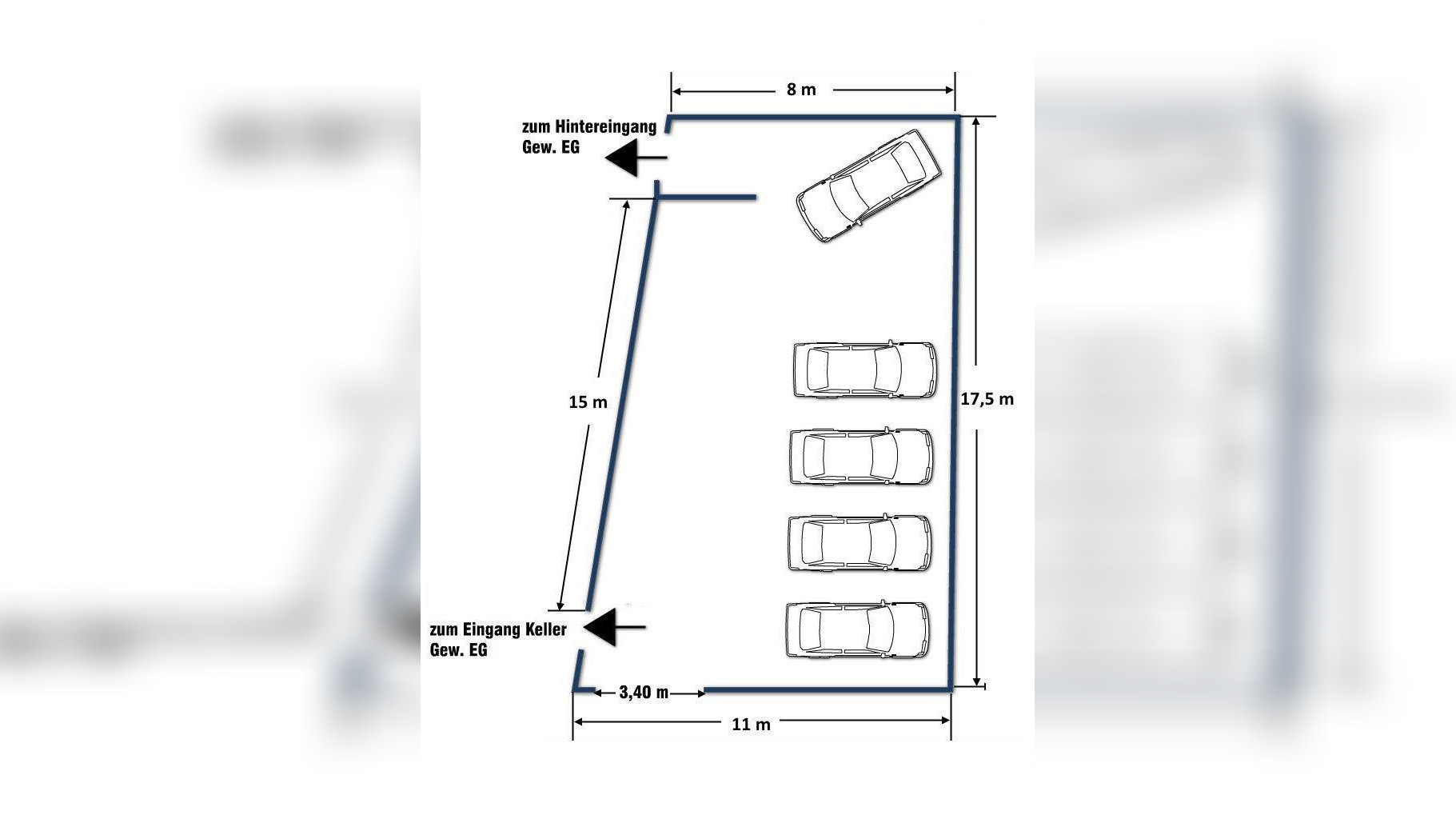 8 m

zum Hintereingang
Gew. EG

15 m

17,5 m

zum Eingang Keller
Gew. EG

3,40 m

11 m